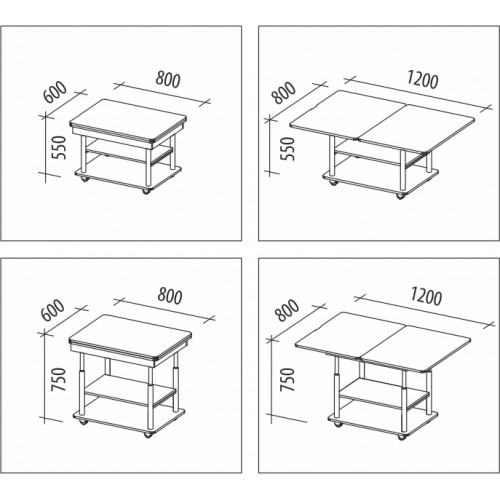 600
800
550

800
1200
550

600
800
750

800
1200
750